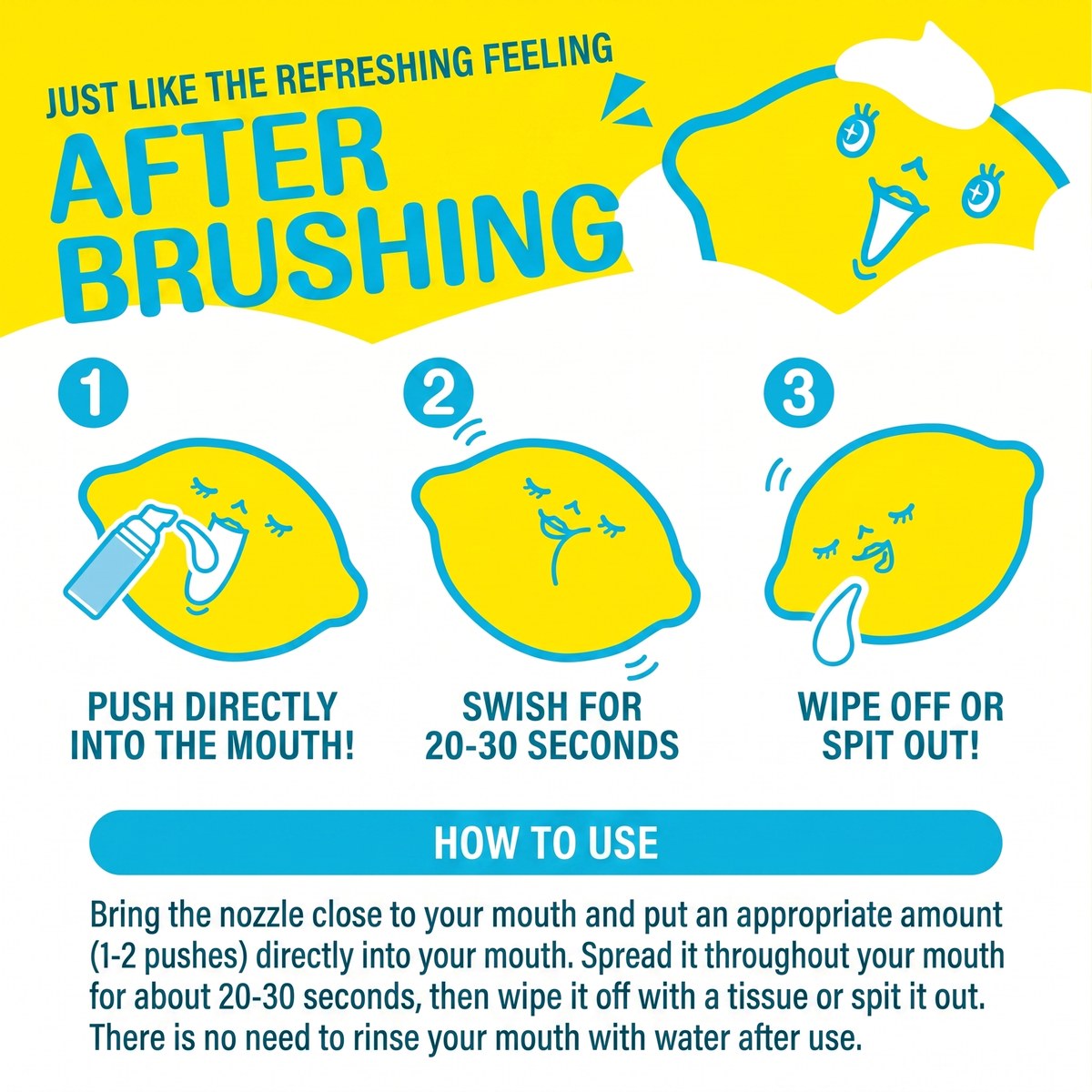 JUST LIKE THE REFRESHING FEELING
AFTER BRUSHING

1
PUSH DIRECTLY INTO THE MOUTH!

2
SWISH FOR 20-30 SECONDS

3
WIPE OFF OR SPIT OUT!

HOW TO USE

Bring the nozzle close to your mouth and put an appropriate amount (1-2 pushes) directly into your mouth. Spread it throughout your mouth for about 20-30 seconds, then wipe it off with a tissue or spit it out. There is no need to rinse your mouth with water after use.